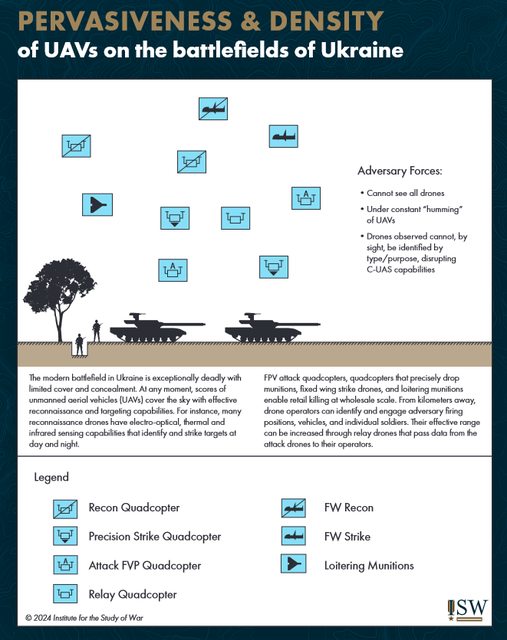 PERVASIVENESS & DENSITY
of UAVs on the battlefields of Ukraine

Adversary Forces:

• Cannot see all drones

• Under constant "humming" of UAVs

• Drones observed cannot, by sight, be identified by type/purpose, disrupting C-UAS capabilities

The modern battlefield in Ukraine is exceptionally deadly with limited cover and concealment. At any moment, scores of unmanned aerial vehicles (UAVs) cover the sky with effective reconnaissance and targeting capabilities. For instance, many reconnaissance drones have electro-optical, thermal and infrared sensing capabilities that identify and strike targets at day and night.

FPV attack quadcopters, quadcopters that precisely drop munitions, fixed wing strike drones, and loitering munitions enable retail killing at wholesale scale. From kilometers away, drone operators can identify and engage adversary firing positions, vehicles, and individual soldiers. Their effective range can be increased through relay drones that pass data from the attack drones to their operators.

Legend

Recon Quadcopter

Precision Strike Quadcopter

Attack FVP Quadcopter

Relay Quadcopter

FW Recon

FW Strike

Loitering Munitions

© 2024 Institute for the Study of War

ISW