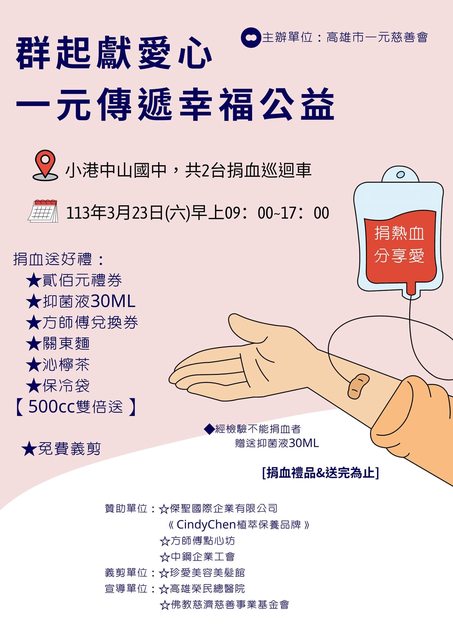 主辦單位：高雄市一元慈善會

群起獻愛心
一元傳遞幸福公益

小港中山國中，共2台捐血巡迴車

113年3月23日(六)早上09：00~17：00

捐熱血
分享愛

捐血送好禮：
★貳佰元禮券
★抑菌液30ML
★方師傅兌換券
★關東麵
★沁檸茶
★保冷袋
【500cc雙倍送】

★免費義剪

◆經檢驗不能捐血者
贈送抑菌液30ML

[捐血禮品&送完為止]

贊助單位：☆傑聖國際企業有限公司
《CindyChen植萃保養品牌》
☆方師傅點心坊
☆中鋼企業工會
義剪單位：☆珍愛美容美髮館
宣導單位：☆高雄榮民總醫院
☆佛教慈濟慈善事業基金會